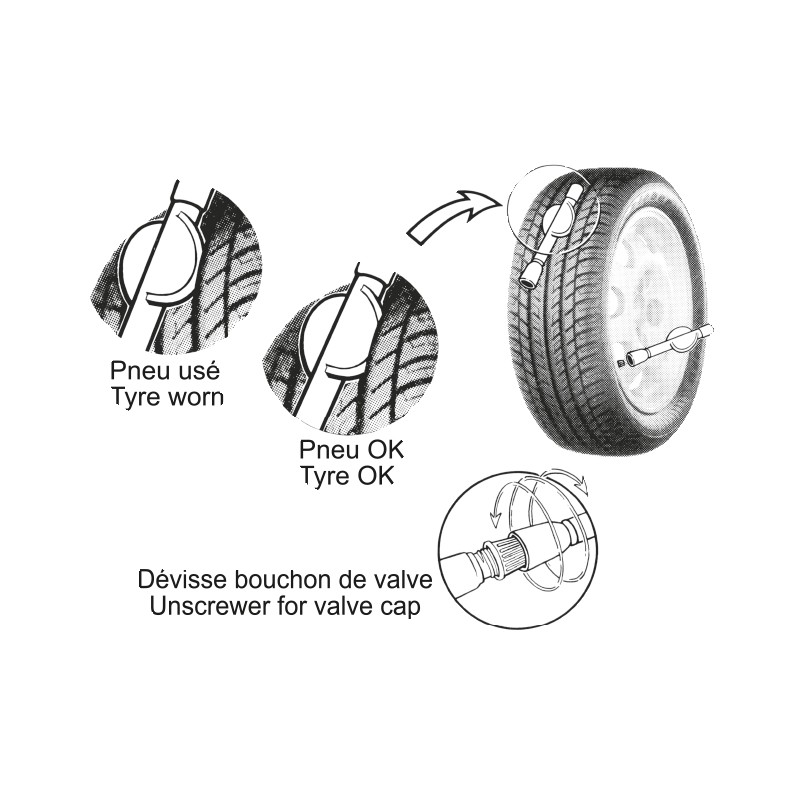 Pneu usé
Tyre worn

Pneu OK
Tyre OK

Dévisse bouchon de valve
Unscrewer for valve cap